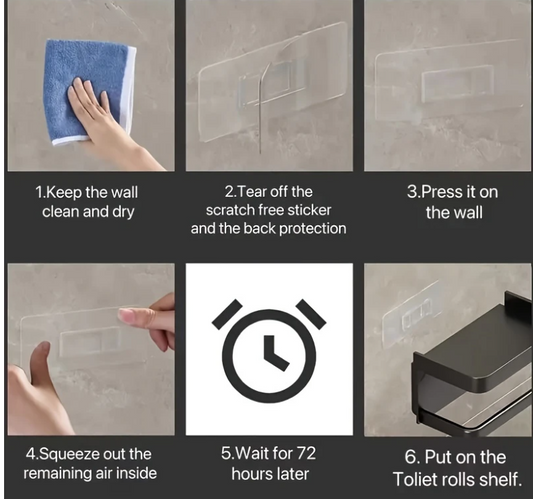 1.Keep the wall clean and dry

2.Tear off the scratch free sticker and the back protection

3.Press it on the wall

4.Squeeze out the remaining air inside

5.Wait for 72 hours later

6. Put on the Toliet rolls shelf.